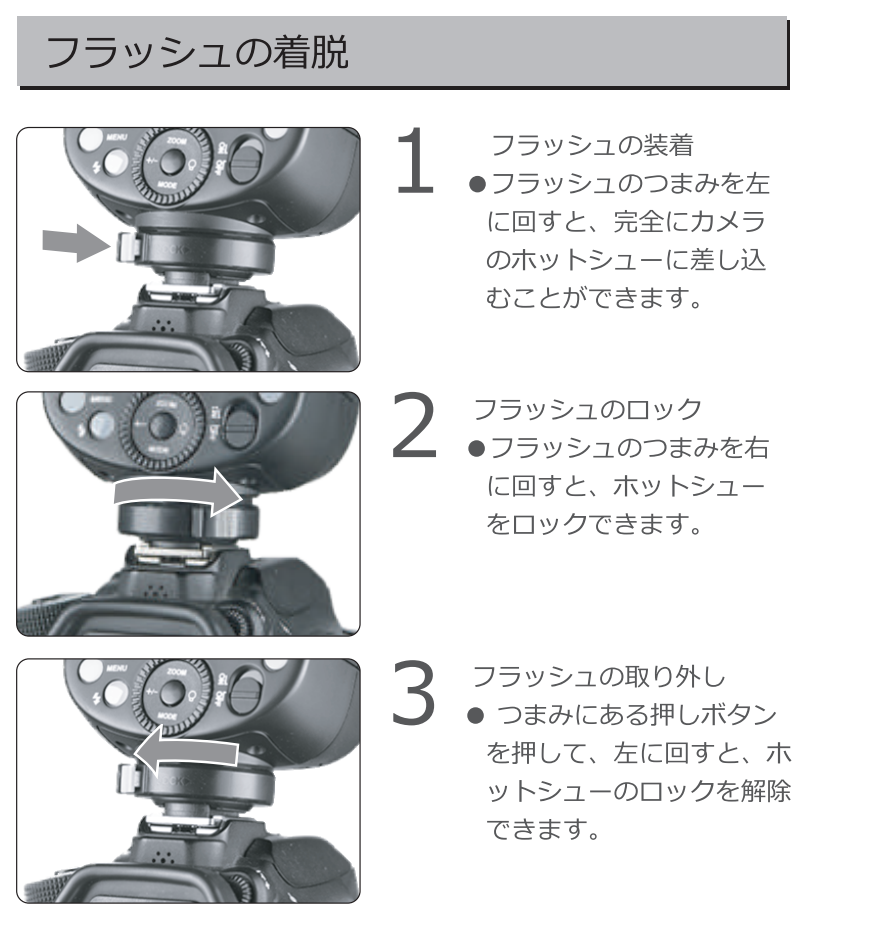 フラッシュの着脱

MENU ZOOM MODE

1
フラッシュの装着
●フラッシュのつまみを左に回すと、完全にカメラのホットシューに差し込むことができます。

2
フラッシュのロック
●フラッシュのつまみを右に回すと、ホットシューをロックできます。

MENU ZOOM MODE

3
フラッシュの取り外し
● つまみにある押しボタンを押して、左に回すと、ホットシューのロックを解除できます。